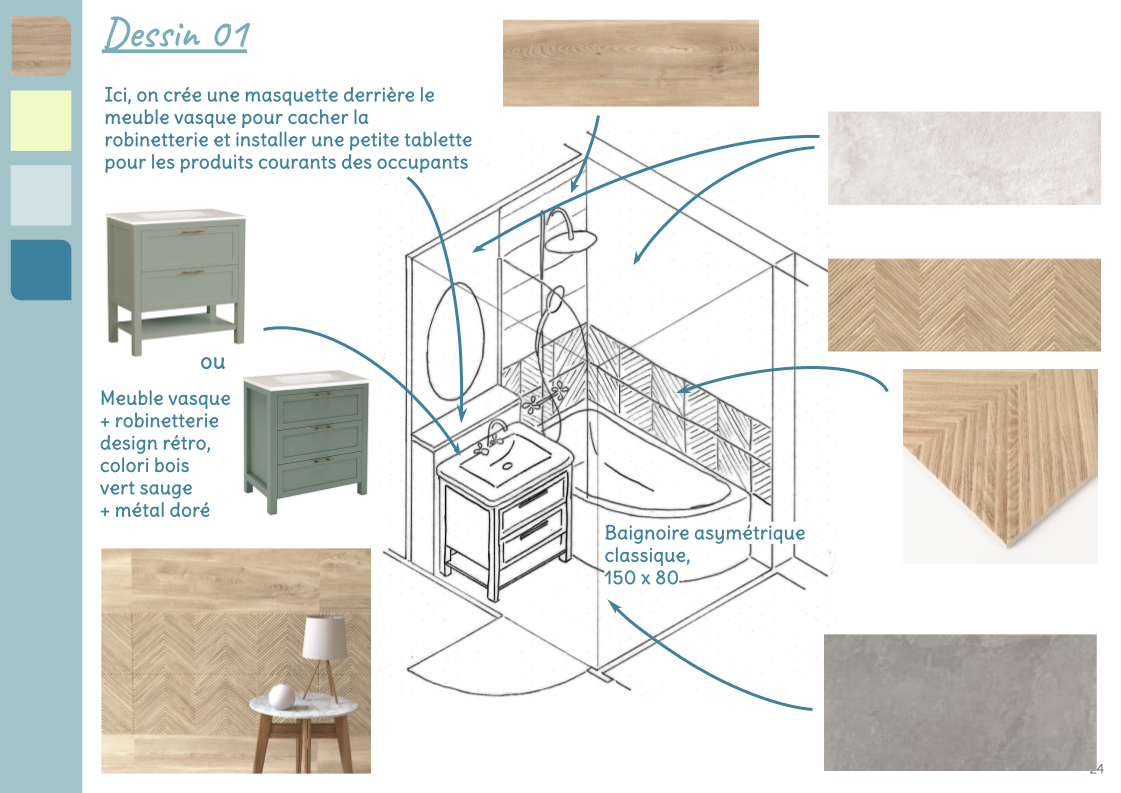 Dessin 01

Ici, on crée une masquette derrière le meuble vasque pour cacher la robinetterie et installer une petite tablette pour les produits courants des occupants

ou

Meuble vasque + robinetterie design rétro, colori bois vert sauge + métal doré

Baignoire asymétrique classique, 150 x 80

24