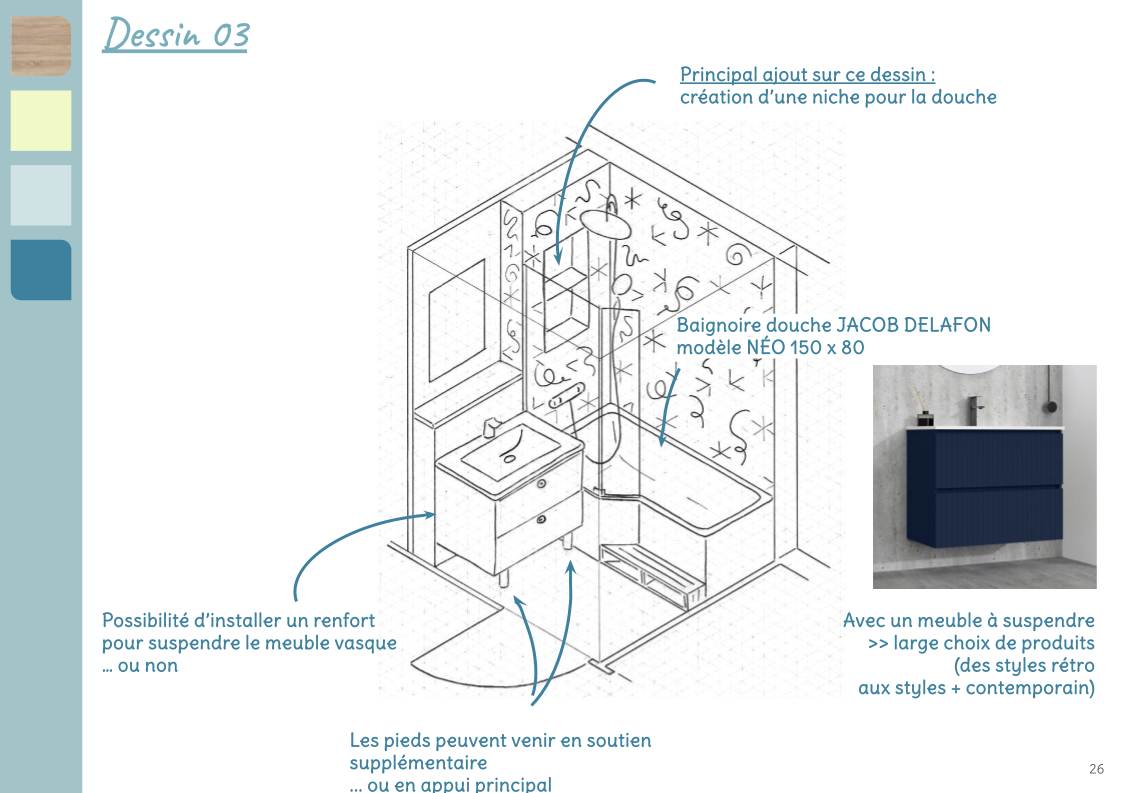 Dessin 03

Principal ajout sur ce dessin :
création d'une niche pour la douche

Baignoire douche JACOB DELAFON
modèle NÉO 150 x 80

Possibilité d'installer un renfort pour suspendre le meuble vasque
… ou non

Avec un meuble à suspendre
>> large choix de produits
(des styles rétro
aux styles + contemporain)

Les pieds peuvent venir en soutien supplémentaire
… ou en appui principal

26